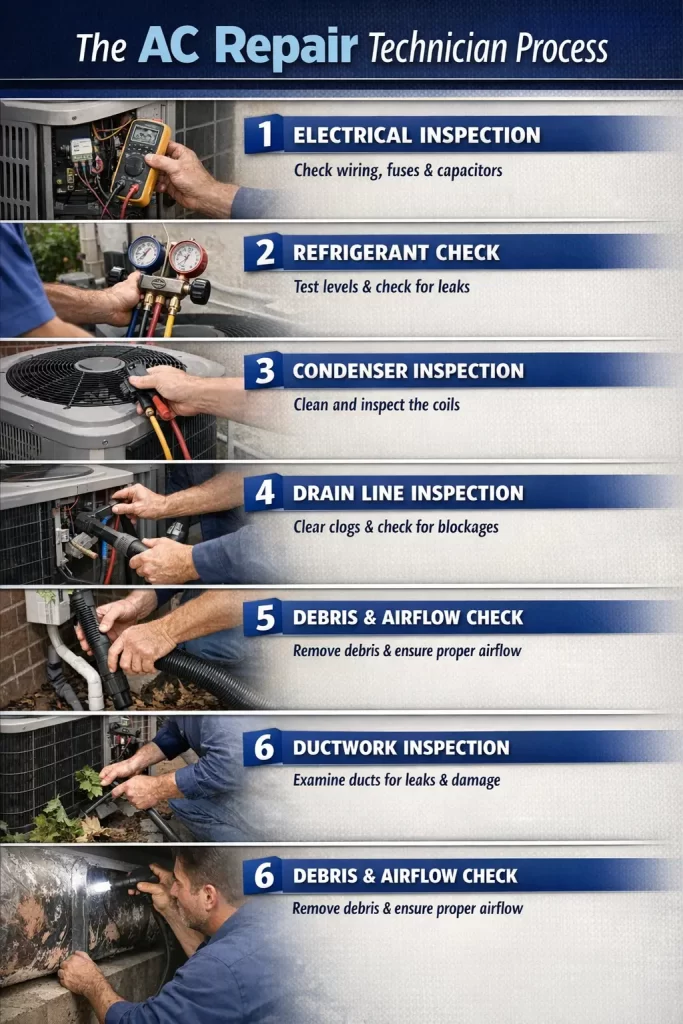 The AC Repair Technician Process

1 ELECTRICAL INSPECTION
Check wiring, fuses & capacitors

2 REFRIGERANT CHECK
Test levels & check for leaks

3 CONDENSER INSPECTION
Clean and inspect the coils

4 DRAIN LINE INSPECTION
Clear clogs & check for blockages

5 DEBRIS & AIRFLOW CHECK
Remove debris & ensure proper airflow

6 DUCTWORK INSPECTION
Examine ducts for leaks & damage

6 DEBRIS & AIRFLOW CHECK
Remove debris & ensure proper airflow